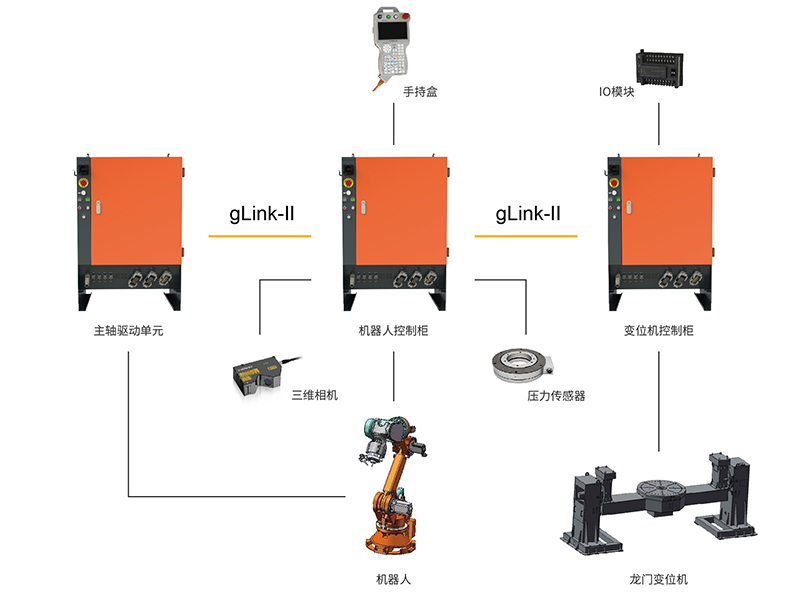 手持盒

IO模块

gLink-II

gLink-II

主轴驱动单元

机器人控制柜

变位机控制柜

三维相机

压力传感器

机器人

龙门变位机