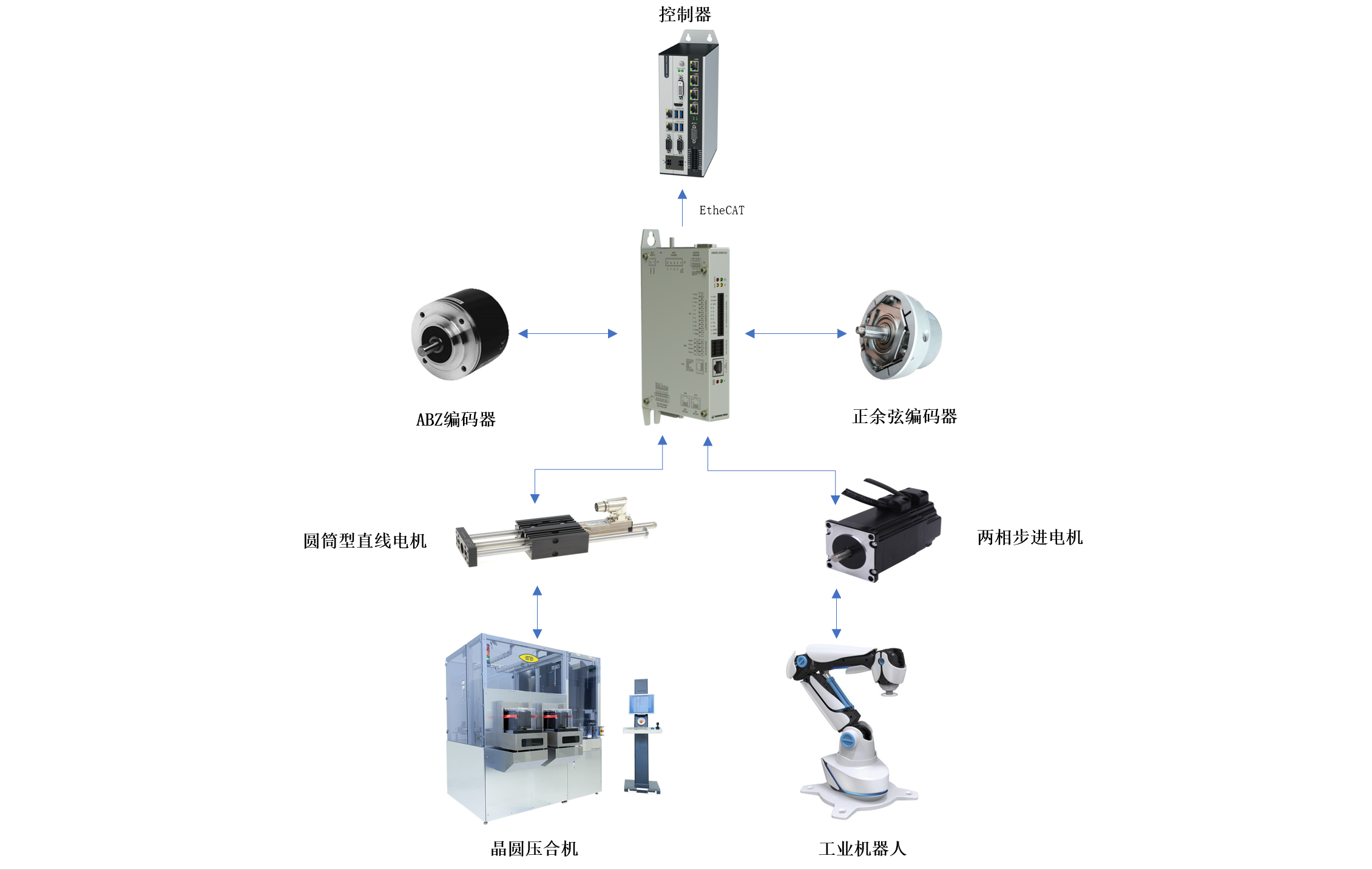 控制器

EtheCAT

ABZ编码器

正余弦编码器

圆筒型直线电机

两相步进电机

晶圆压合机

工业机器人